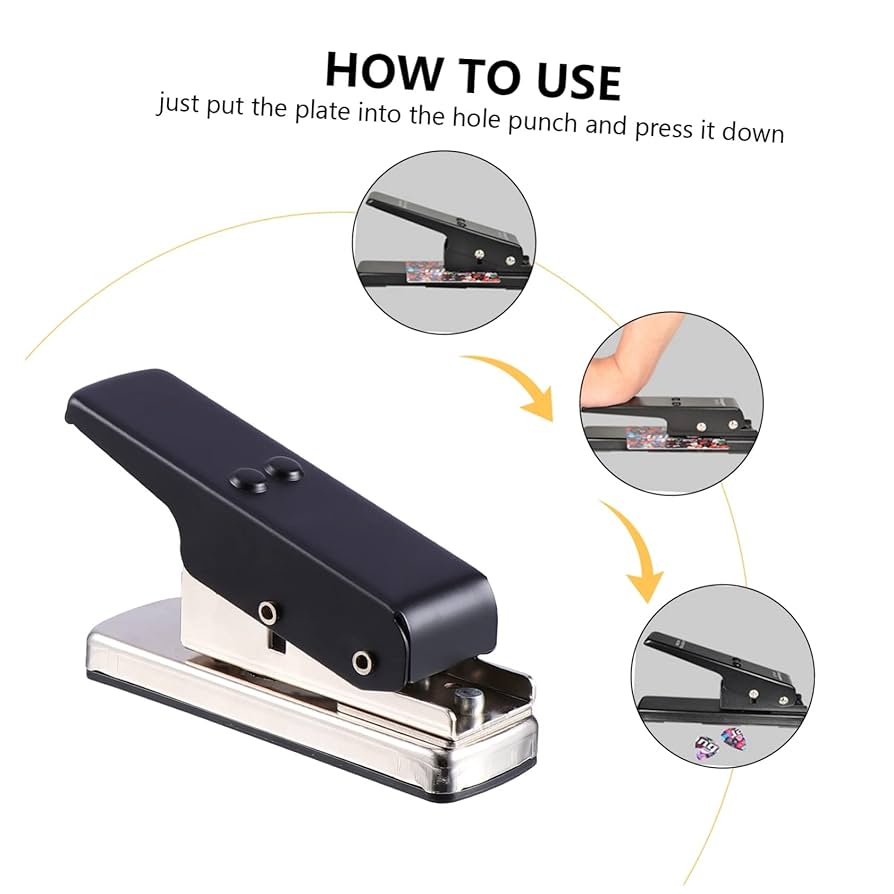 HOW TO USE
just put the plate into the hole punch and press it down